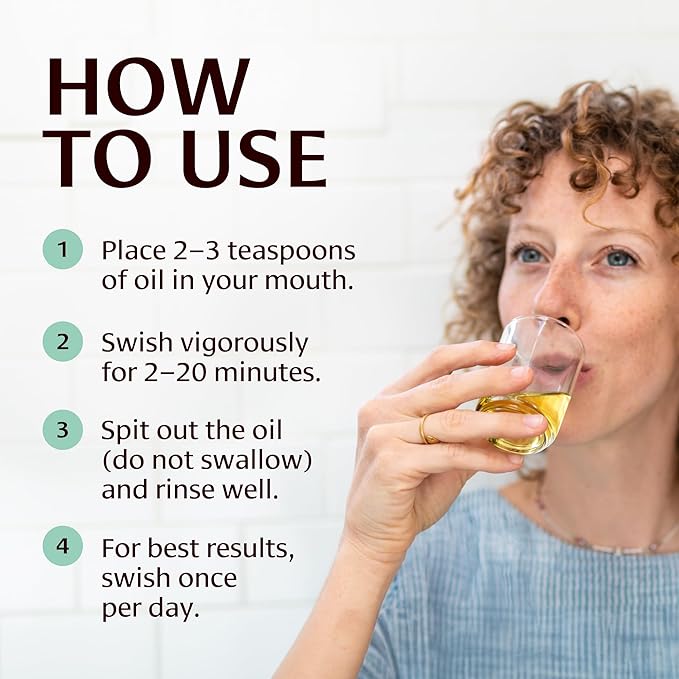 HOW TO USE

1 Place 2–3 teaspoons of oil in your mouth.

2 Swish vigorously for 2–20 minutes.

3 Spit out the oil (do not swallow) and rinse well.

4 For best results, swish once per day.