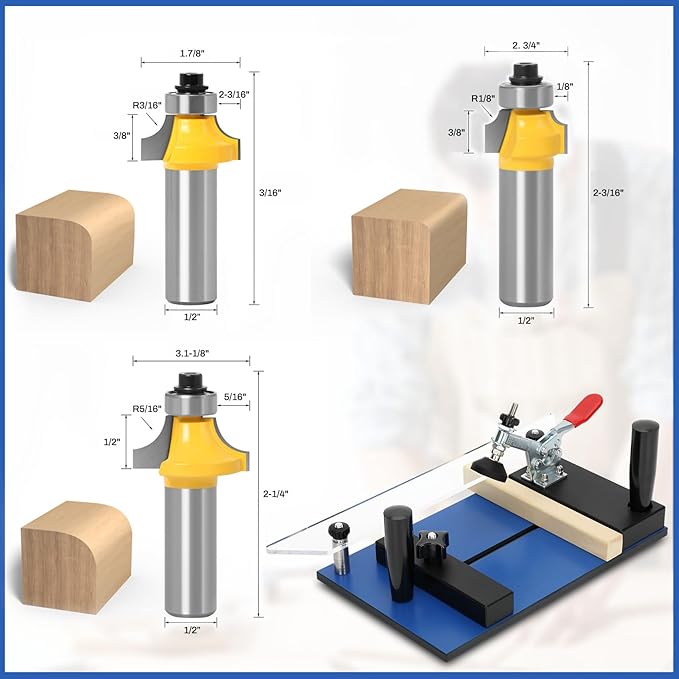 1.7/8"
2-3/16"
R3/16"
3/8"
3/16"
1/2"

2. 3/4"
1/8"
R1/8"
3/8"
2-3/16"
1/2"

3.1-1/8"
5/16"
R5/16"
1/2"
2-1/4"
1/2"