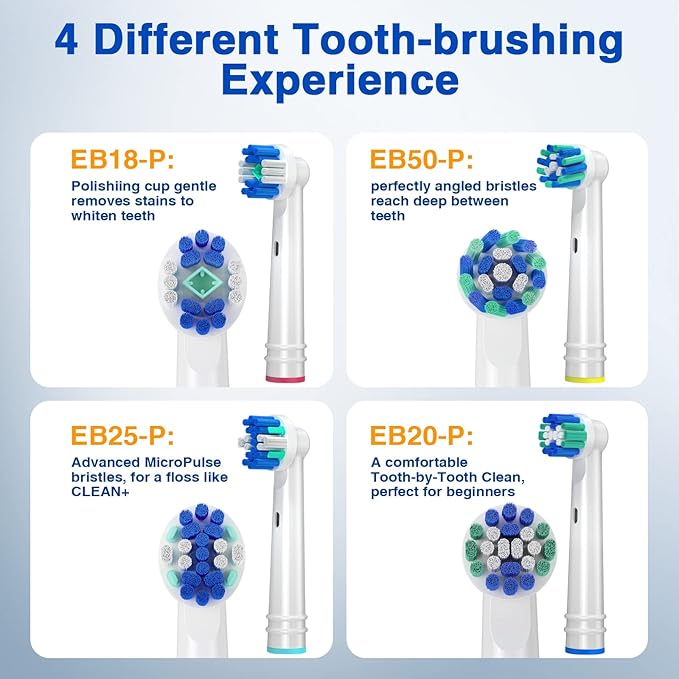 4 Different Tooth-brushing Experience

EB18-P:
Polishiing cup gentle removes stains to whiten teeth

EB50-P:
perfectly angled bristles reach deep between teeth

EB25-P:
Advanced MicroPulse bristles, for a floss like CLEAN+

EB20-P:
A comfortable Tooth-by-Tooth Clean, perfect for beginners