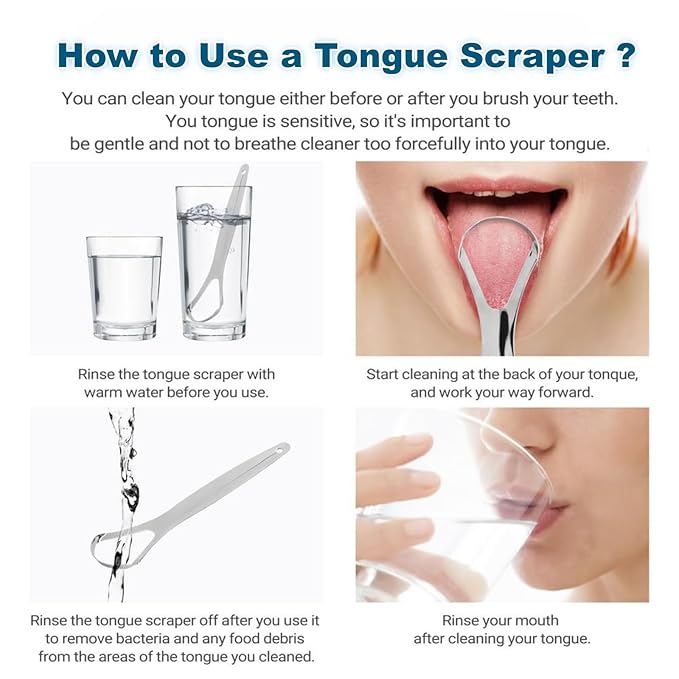 How to Use a Tongue Scraper ?

You can clean your tongue either before or after you brush your teeth. You tongue is sensitive, so it's important to be gentle and not to breathe cleaner too forcefully into your tongue.

Rinse the tongue scraper with warm water before you use.

Start cleaning at the back of your tonque, and work your way forward.

Rinse the tongue scraper off after you use it to remove bacteria and any food debris from the areas of the tongue you cleaned.

Rinse your mouth after cleaning your tongue.