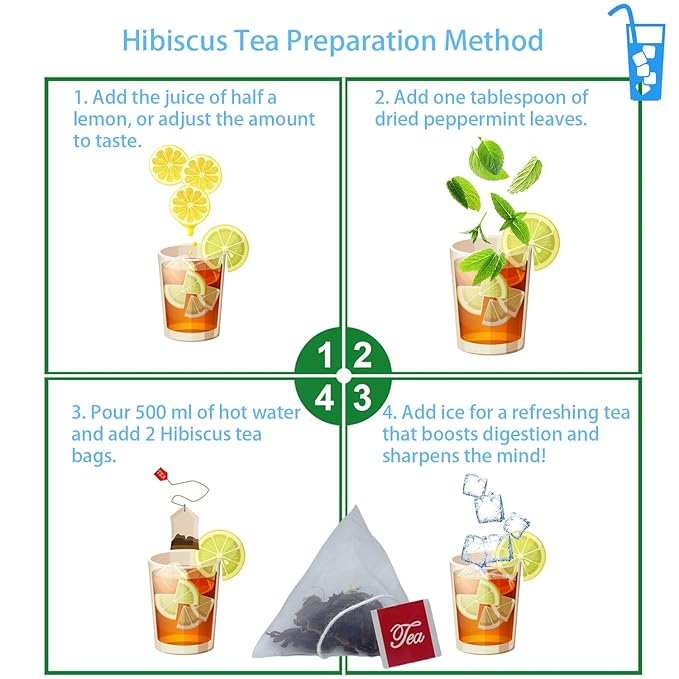 Hibiscus Tea Preparation Method

1. Add the juice of half a lemon, or adjust the amount to taste.

2. Add one tablespoon of dried peppermint leaves.

1 2
4 3

3. Pour 500 ml of hot water and add 2 Hibiscus tea bags.

4. Add ice for a refreshing tea that boosts digestion and sharpens the mind!

Tea