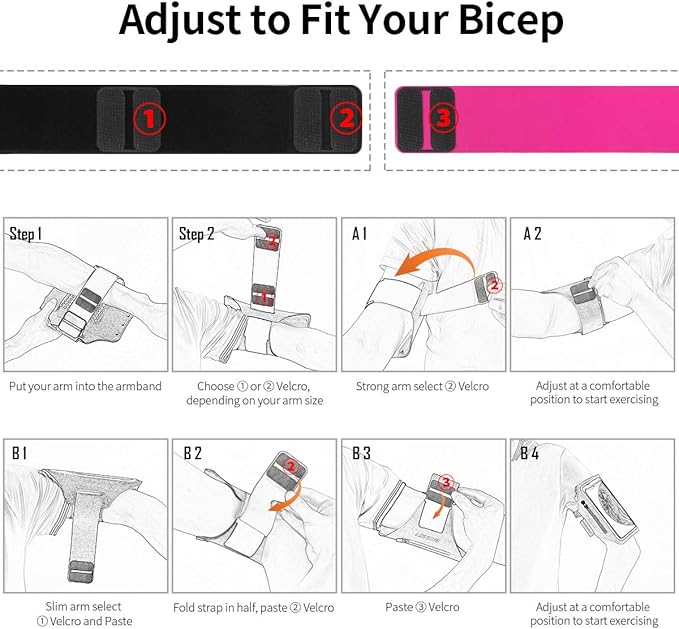 Adjust to Fit Your Bicep

①

②

③

Step 1

Put your arm into the armband

Step 2

②

①

Choose ① or ② Velcro, depending on your arm size

A 1

②

Strong arm select ② Velcro

A 2

Adjust at a comfortable position to start exercising

B 1

Slim arm select ① Velcro and Paste

B 2

②

Fold strap in half, paste ② Velcro

B 3

③

Paste ③ Velcro

B 4

Adjust at a comfortable position to start exercising