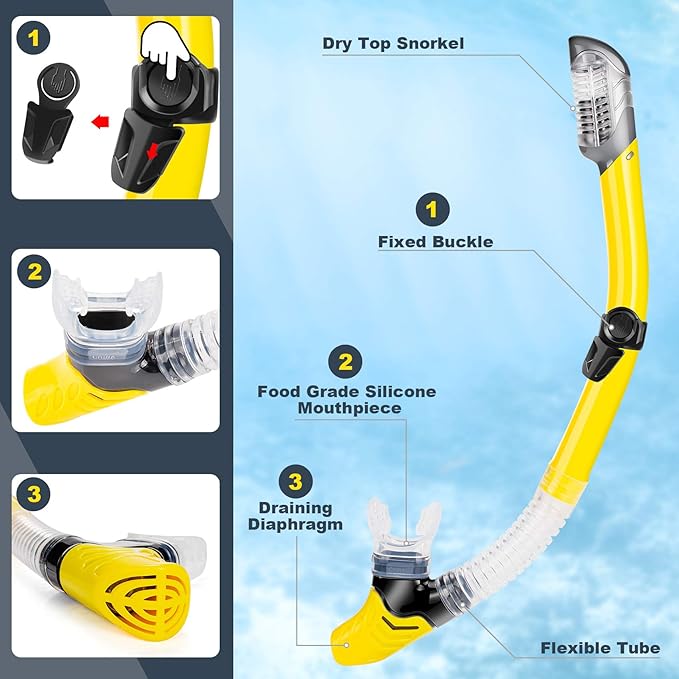 1

2

3

Dry Top Snorkel

1

Fixed Buckle

2

Food Grade Silicone Mouthpiece

3

Draining Diaphragm

Flexible Tube