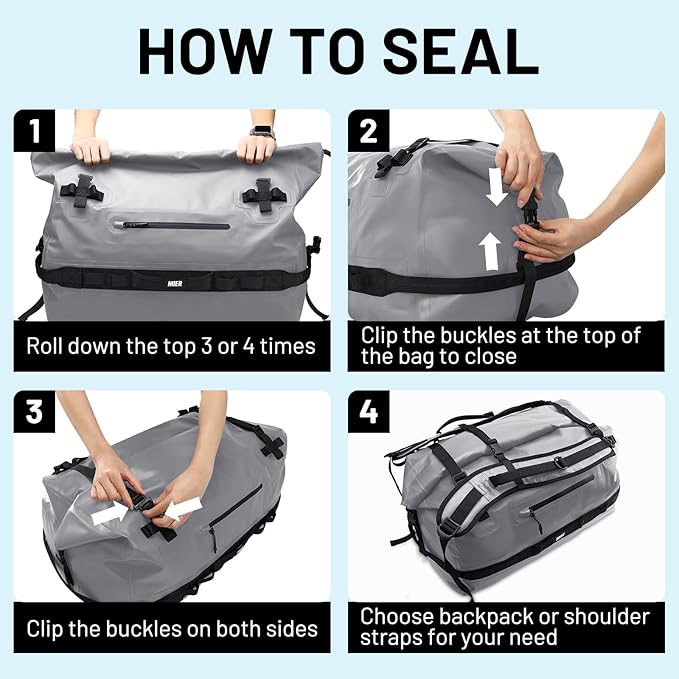 HOW TO SEAL

1

MIER

Roll down the top 3 or 4 times

2

Clip the buckles at the top of the bag to close

3

Clip the buckles on both sides

4

Choose backpack or shoulder straps for your need