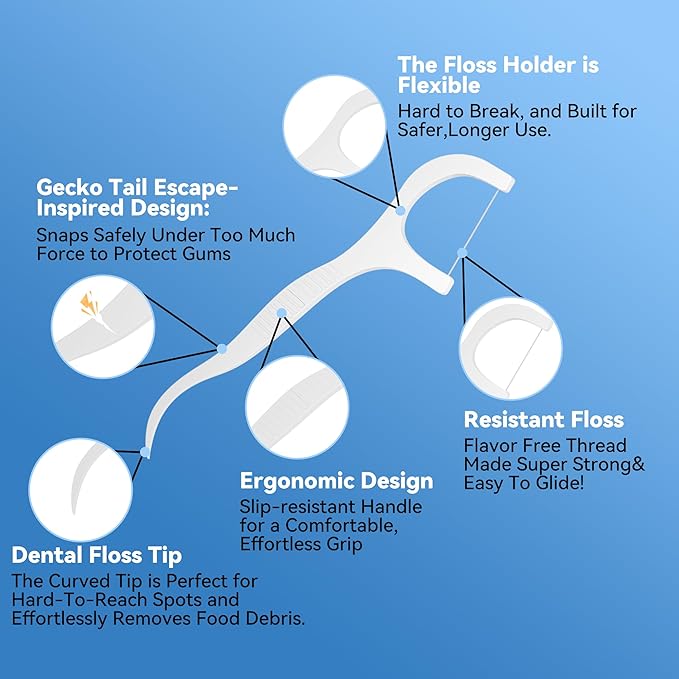 The Floss Holder is Flexible
Hard to Break, and Built for Safer,Longer Use.

Gecko Tail Escape-Inspired Design:
Snaps Safely Under Too Much Force to Protect Gums

Resistant Floss
Flavor Free Thread Made Super Strong& Easy To Glide!

Ergonomic Design
Slip-resistant Handle for a Comfortable, Effortless Grip

Dental Floss Tip
The Curved Tip is Perfect for Hard-To-Reach Spots and Effortlessly Removes Food Debris.