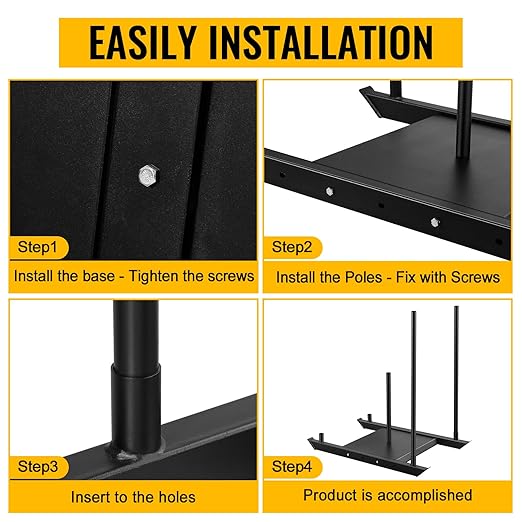 EASILY INSTALLATION

Step1

Install the base - Tighten the screws

Step2

Install the Poles - Fix with Screws

Step3

Insert to the holes

Step4

Product is accomplished