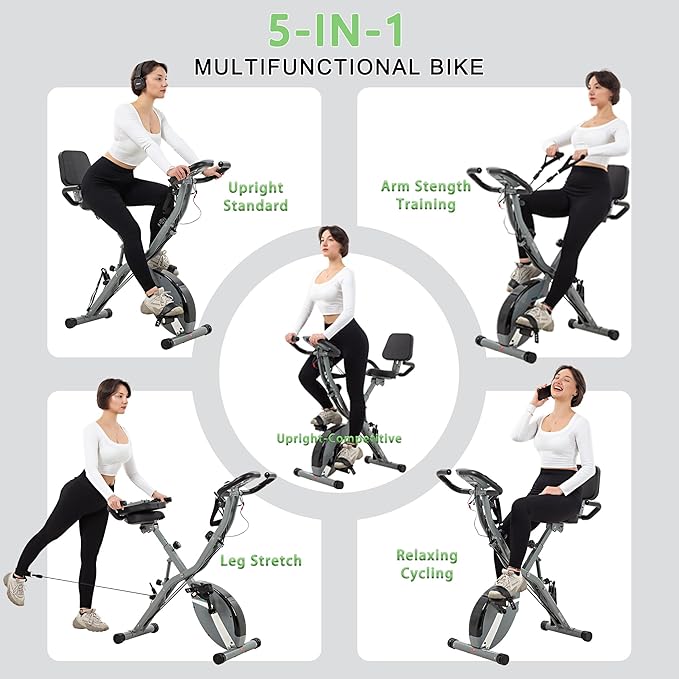 5-IN-1
MULTIFUNCTIONAL BIKE

Upright Standard

Arm Stength Training

Upright-Competitive

Leg Stretch

Relaxing Cycling