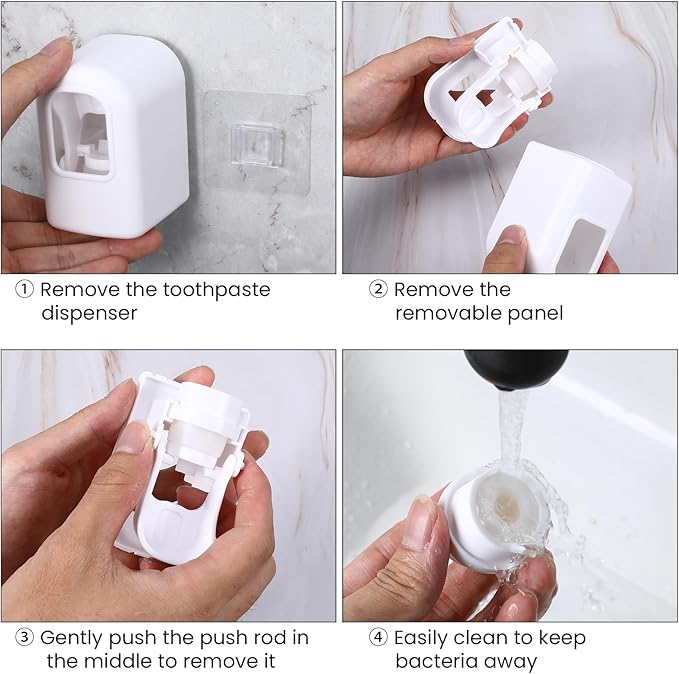 ① Remove the toothpaste dispenser

② Remove the removable panel

③ Gently push the push rod in the middle to remove it

④ Easily clean to keep bacteria away