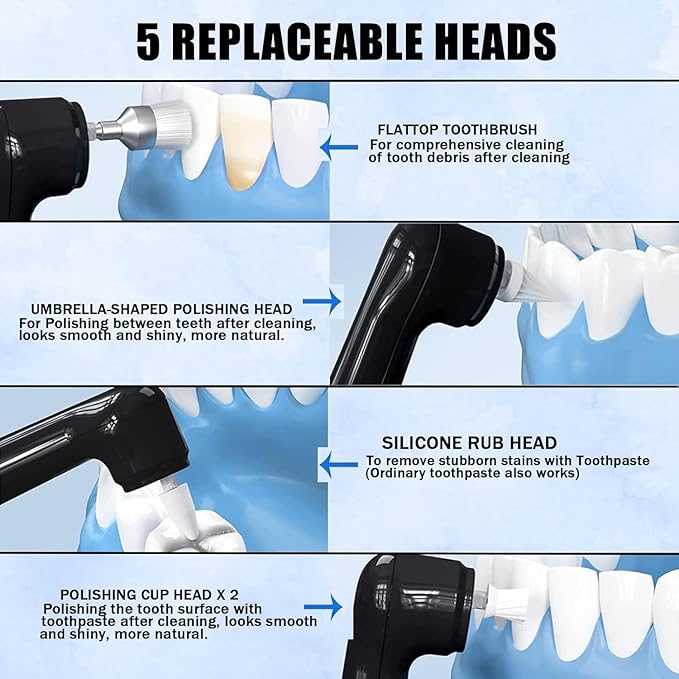 5 REPLACEABLE HEADS

FLATTOP TOOTHBRUSH
For comprehensive cleaning of tooth debris after cleaning

UMBRELLA-SHAPED POLISHING HEAD
For Polishing between teeth after cleaning, looks smooth and shiny, more natural.

SILICONE RUB HEAD
To remove stubborn stains with Toothpaste (Ordinary toothpaste also works)

POLISHING CUP HEAD X 2
Polishing the tooth surface with toothpaste after cleaning, looks smooth and shiny, more natural.