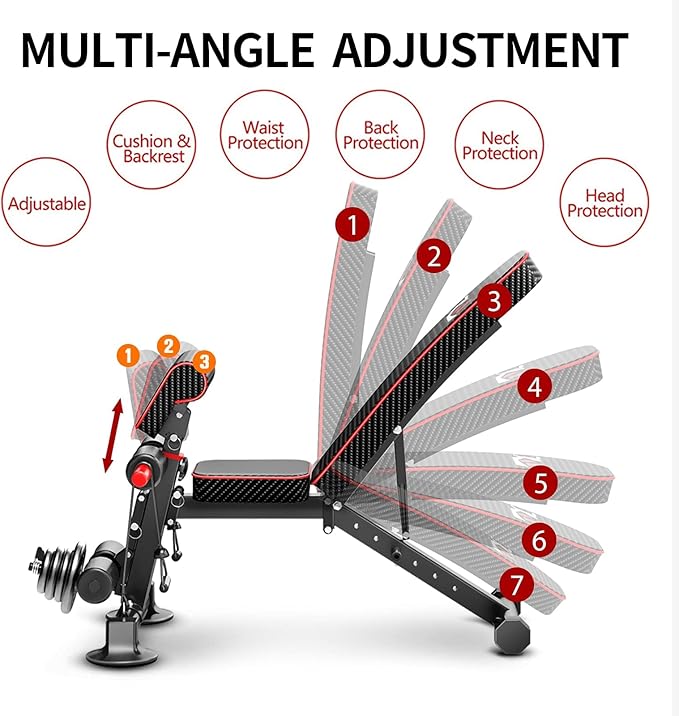 MULTI-ANGLE ADJUSTMENT

Adjustable

Cushion & Backrest

Waist Protection

Back Protection

Neck Protection

Head Protection

1
2
3
4
5
6
7

1
2
3