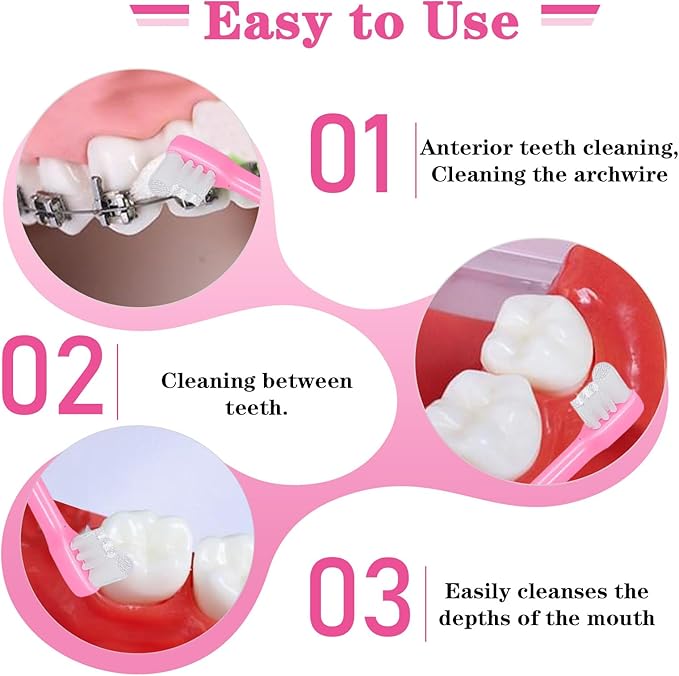 Easy to Use

01

Anterior teeth cleaning, Cleaning the archwire

02

Cleaning between teeth.

03

Easily cleanses the depths of the mouth