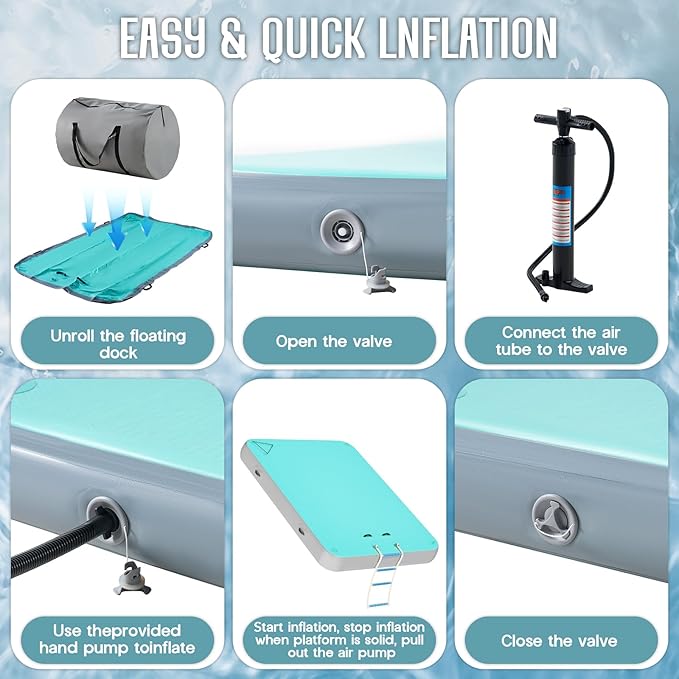 EASY & QUICK LNFLATION

Unroll the floating dock

Open the valve

Connect the air tube to the valve

Use theprovided hand pump toinflate

Start inflation, stop inflation when platform is solid, pull out the air pump

Close the valve