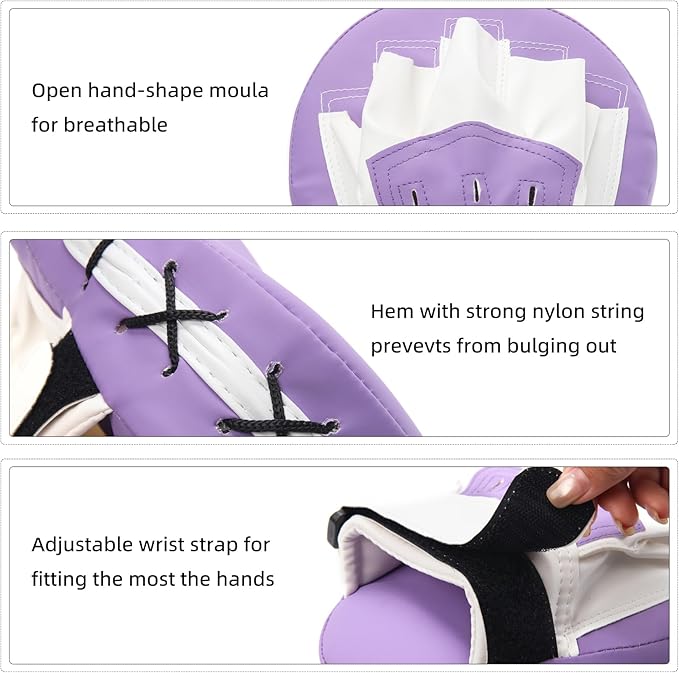 Open hand-shape moula for breathable

Hem with strong nylon string prevevts from bulging out

Adjustable wrist strap for fitting the most the hands