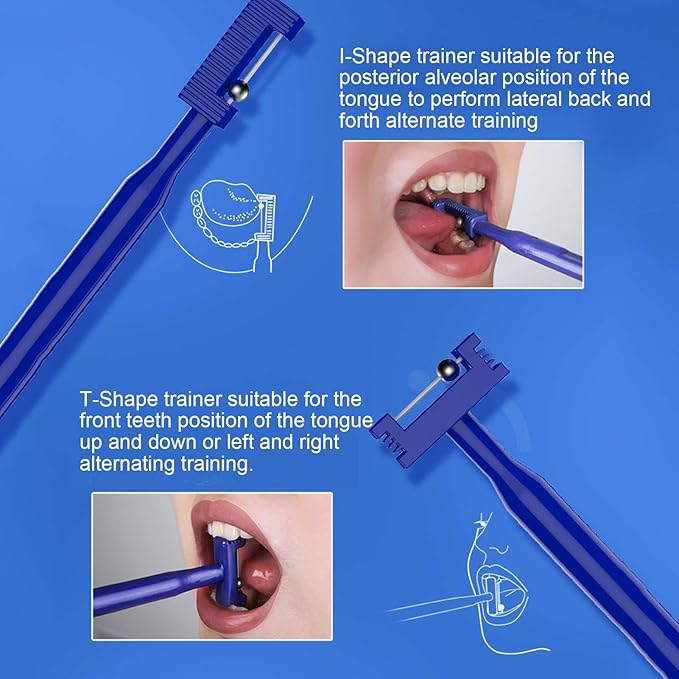 I-Shape trainer suitable for the posterior alveolar position of the tongue to perform lateral back and forth alternate training

T-Shape trainer suitable for the front teeth position of the tongue up and down or left and right alternating training.