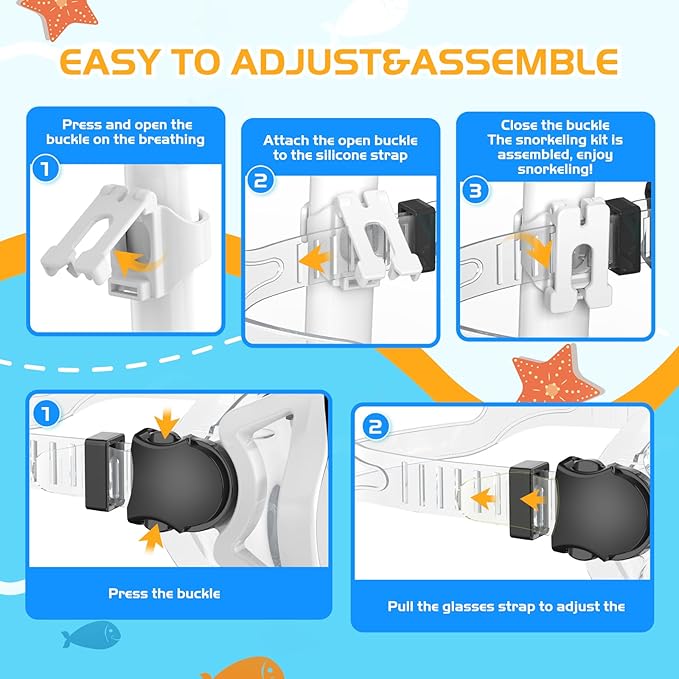 EASY TO ADJUST&ASSEMBLE

Press and open the buckle on the breathing

1

Attach the open buckle to the silicone strap

2

Close the buckle The snorkeling kit is assembled, enjoy snorkeling!

3

1

Press the buckle

2

Pull the glasses strap to adjust the