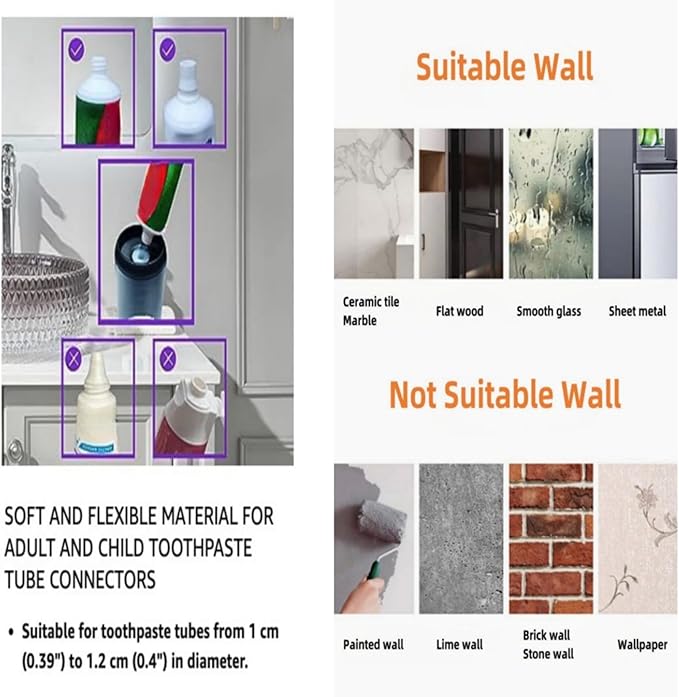 SOFT AND FLEXIBLE MATERIAL FOR ADULT AND CHILD TOOTHPASTE TUBE CONNECTORS

• Suitable for toothpaste tubes from 1 cm (0.39") to 1.2 cm (0.4") in diameter.

Suitable Wall

Ceramic tile
Marble

Flat wood

Smooth glass

Sheet metal

Not Suitable Wall

Painted wall

Lime wall

Brick wall
Stone wall

Wallpaper