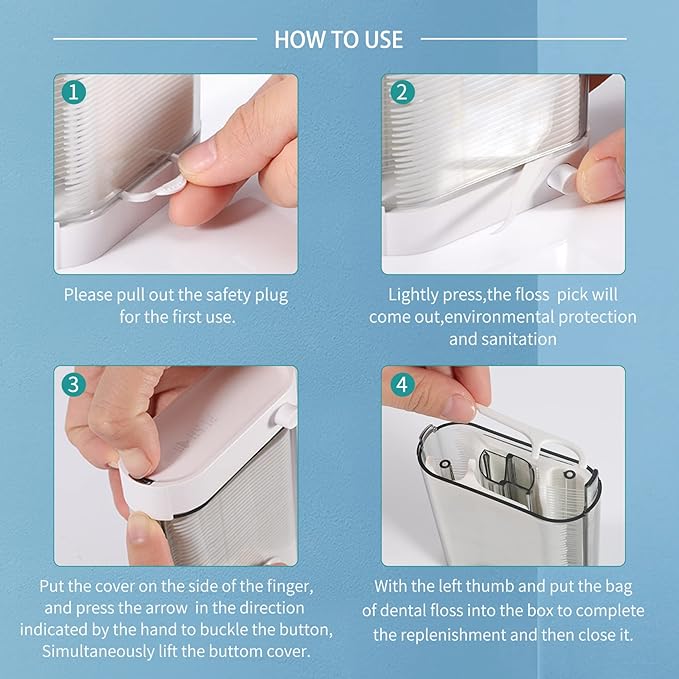 HOW TO USE

1

Please pull out the safety plug for the first use.

2

Lightly press,the floss pick will come out,environmental protection and sanitation

3

Put the cover on the side of the finger, and press the arrow in the direction indicated by the hand to buckle the button, Simultaneously lift the buttom cover.

4

With the left thumb and put the bag of dental floss into the box to complete the replenishment and then close it.