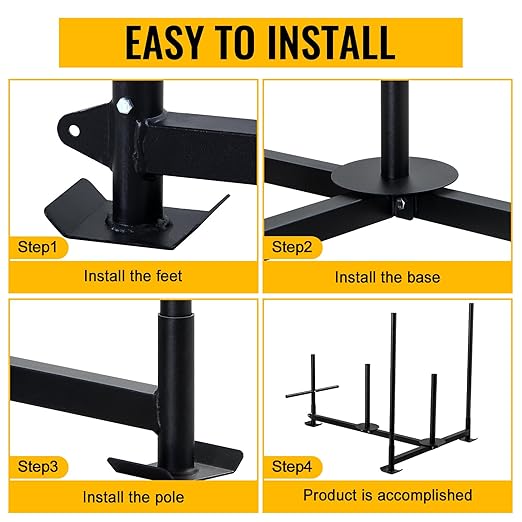 EASY TO INSTALL

Step1

Install the feet

Step2

Install the base

Step3

Install the pole

Step4

Product is accomplished