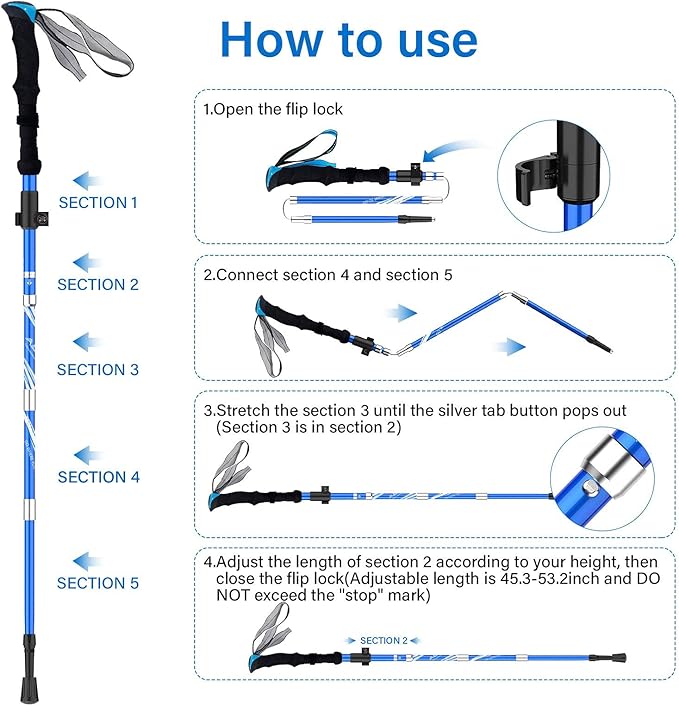 How to use

SECTION 1

SECTION 2

SECTION 3

SECTION 4

SECTION 5

1.Open the flip lock

2.Connect section 4 and section 5

3.Stretch the section 3 until the silver tab button pops out (Section 3 is in section 2)

4.Adjust the length of section 2 according to your height, then close the flip lock(Adjustable length is 45.3-53.2inch and DO NOT exceed the "stop" mark)

SECTION 2