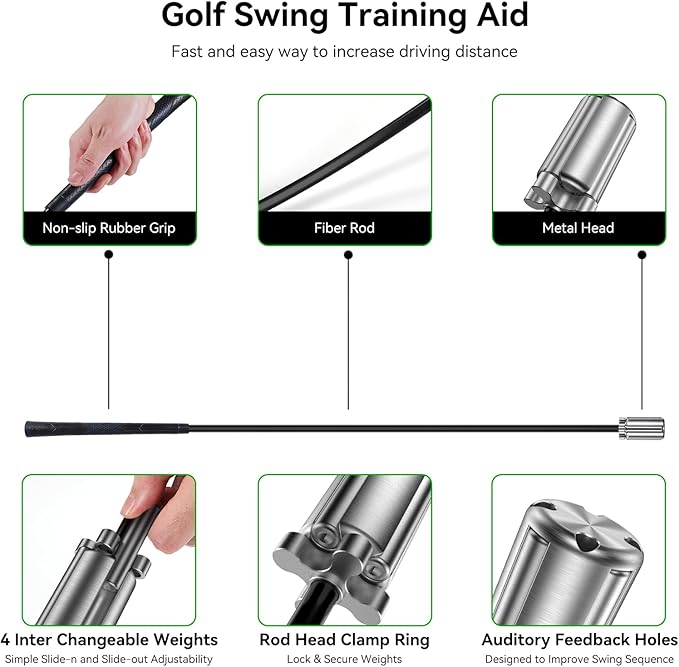 Golf Swing Training Aid

Fast and easy way to increase driving distance

Non-slip Rubber Grip

Fiber Rod

Metal Head

4 Inter Changeable Weights
Simple Slide-n and Slide-out Adjustability

Rod Head Clamp Ring
Lock & Secure Weights

Auditory Feedback Holes
Designed to Improve Swing Sequence