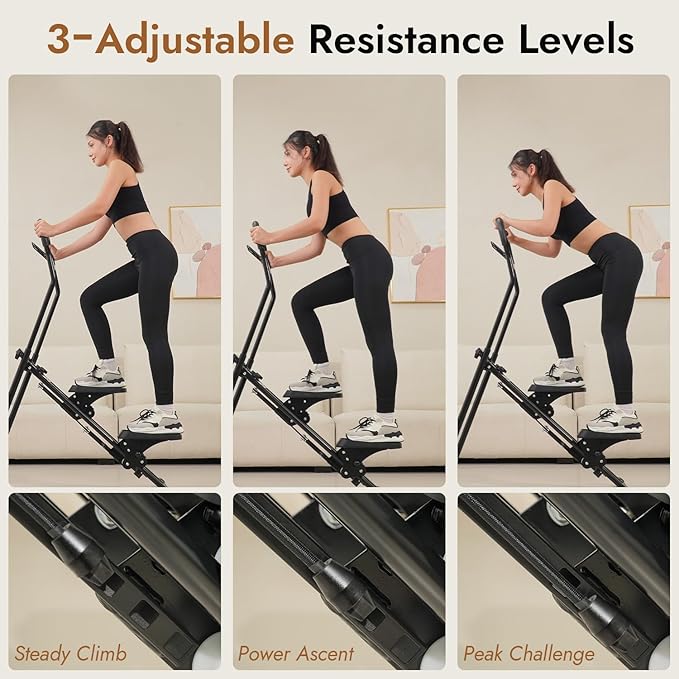 3-Adjustable Resistance Levels

Steady Climb

Power Ascent

Peak Challenge