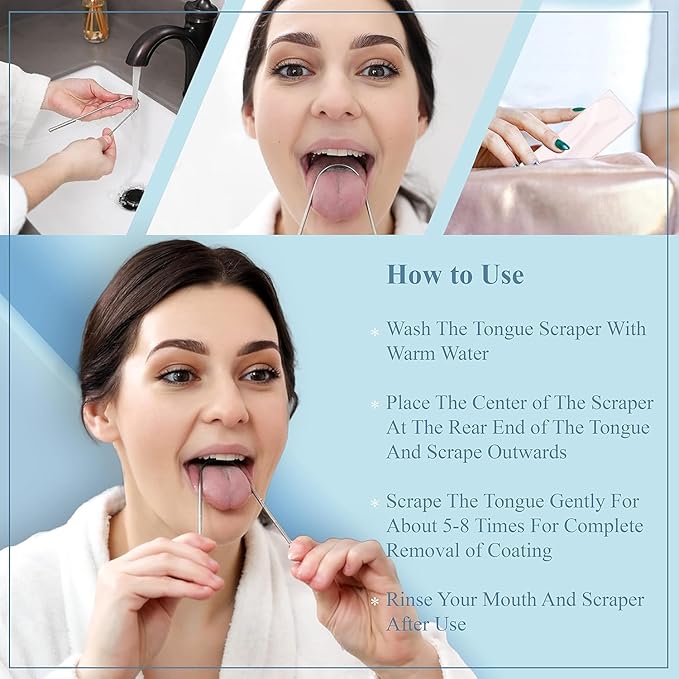 How to Use

* Wash The Tongue Scraper With Warm Water

* Place The Center of The Scraper At The Rear End of The Tongue And Scrape Outwards

* Scrape The Tongue Gently For About 5-8 Times For Complete Removal of Coating

* Rinse Your Mouth And Scraper After Use