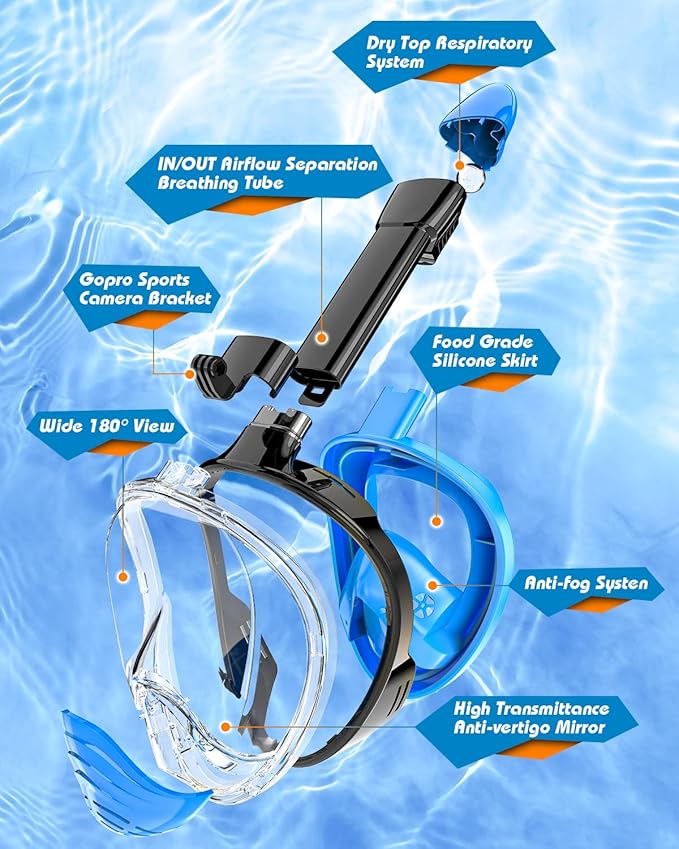 Dry Top Respiratory System

IN/OUT Airflow Separation Breathing Tube

Gopro Sports Camera Bracket

Food Grade Silicone Skirt

Wide 180° View

Anti-fog Systen

High Transmittance Anti-vertigo Mirror