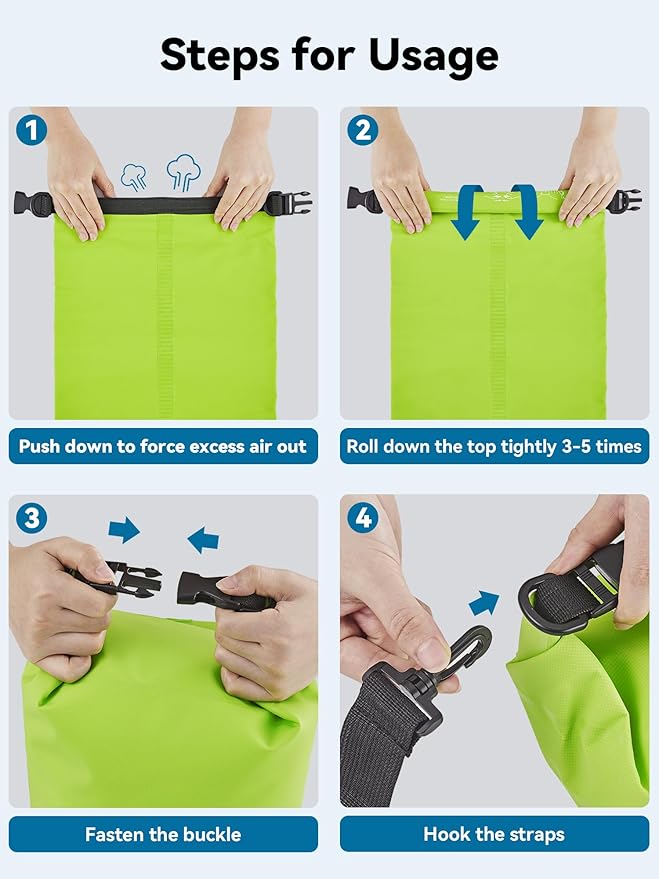 Steps for Usage

1

Push down to force excess air out

2

Roll down the top tightly 3-5 times

3

Fasten the buckle

4

Hook the straps