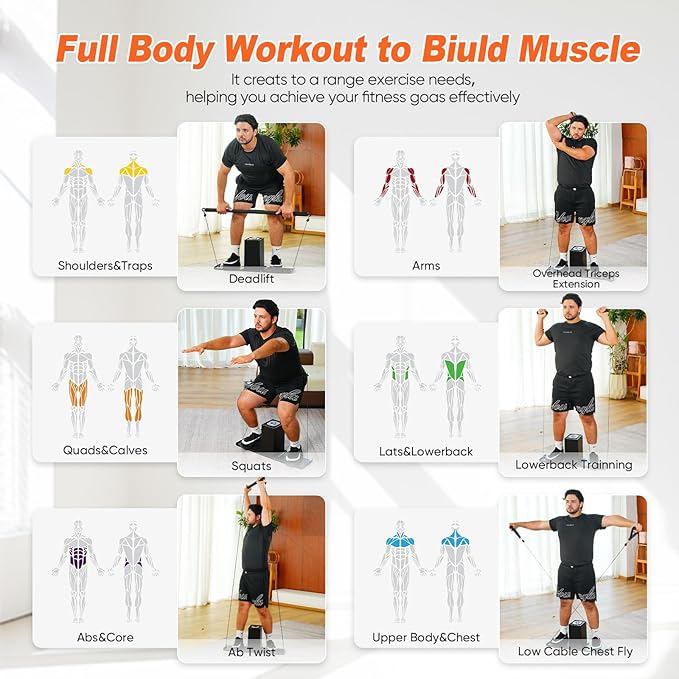 Full Body Workout to Biuld Muscle

It creats to a range exercise needs, helping you achieve your fitness goas effectively

Shoulders&Traps

Deadlift

Arms

Overhead Triceps Extension

Quads&Calves

Squats

Lats&Lowerback

Lowerback Trainning

Abs&Core

Ab Twist

Upper Body&Chest

Low Cable Chest Fly