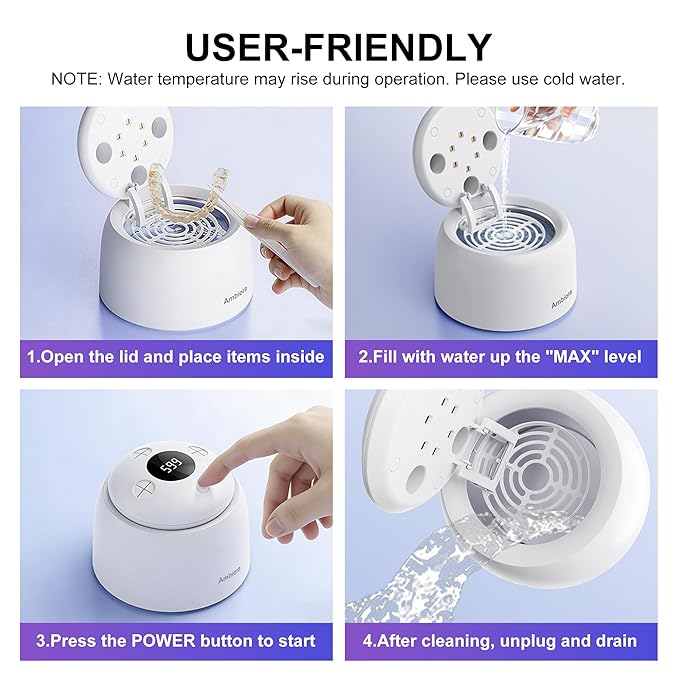 USER-FRIENDLY

NOTE: Water temperature may rise during operation. Please use cold water.

Ambiora

1.Open the lid and place items inside

Ambiora

2.Fill with water up the "MAX" level

599

Ambiora

3.Press the POWER button to start

4.After cleaning, unplug and drain