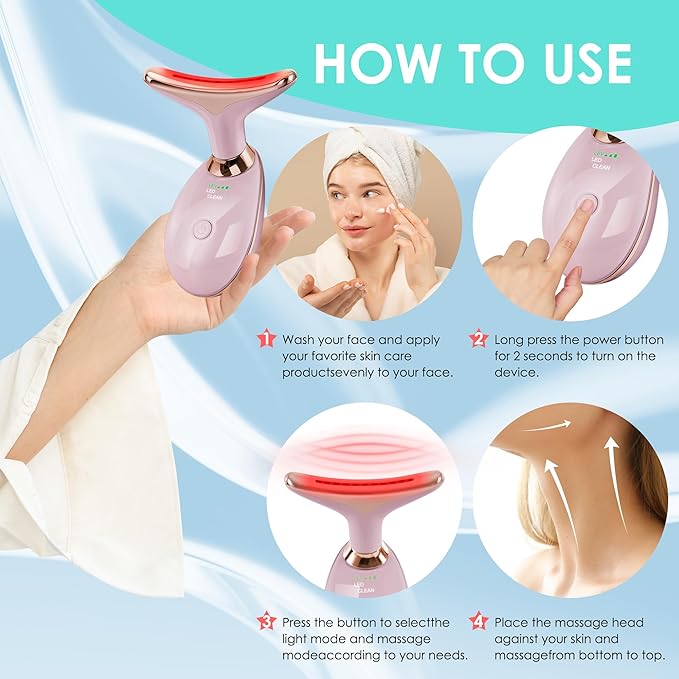 HOW TO USE

LED
CLEAN

LED
CLEAN

1 Wash your face and apply your favorite skin care productsevenly to your face.

2 Long press the power button for 2 seconds to turn on the device.

LED
CLEAN

3 Press the button to selectthe light mode and massage modeaccording to your needs.

4 Place the massage head against your skin and massagefrom bottom to top.