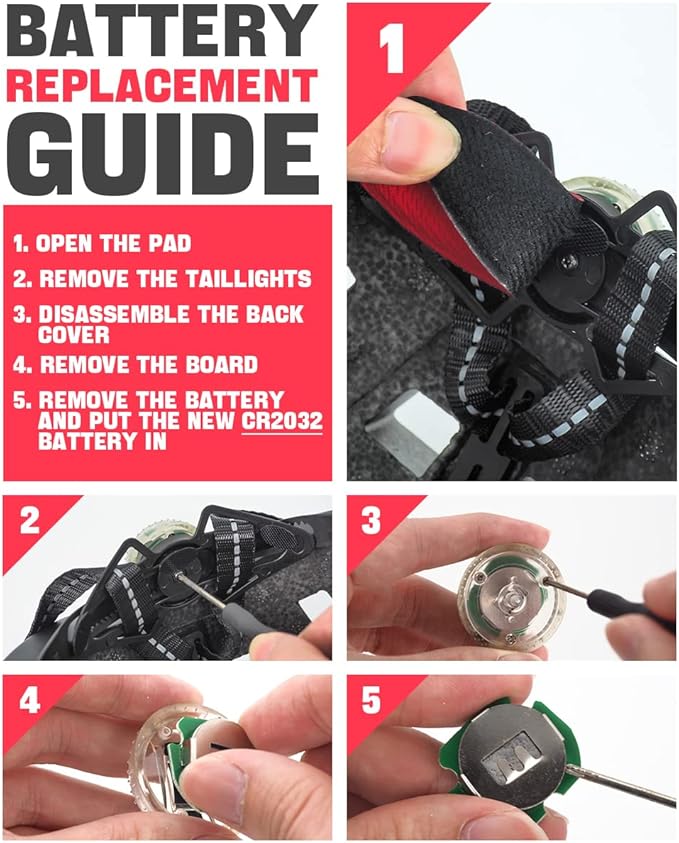 BATTERY
REPLACEMENT
GUIDE

1. OPEN THE PAD
2. REMOVE THE TAILLIGHTS
3. DISASSEMBLE THE BACK COVER
4. REMOVE THE BOARD
5. REMOVE THE BATTERY AND PUT THE NEW CR2032 BATTERY IN

1

2

3

4

5