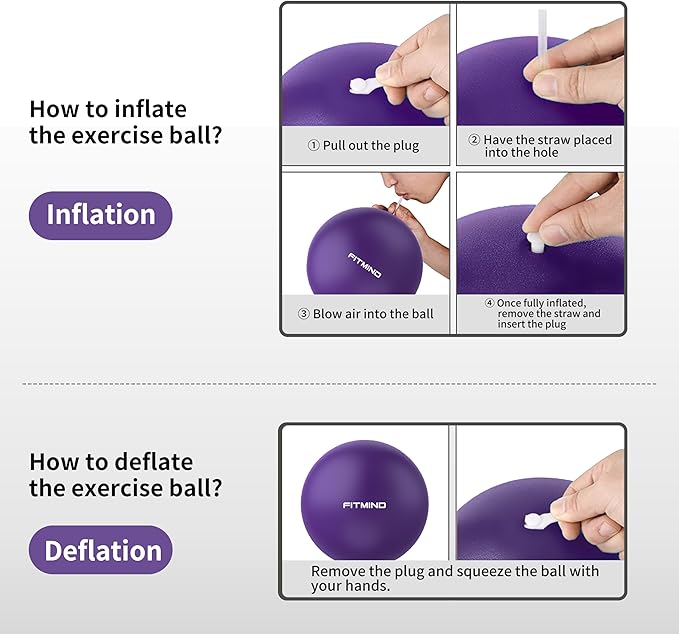 How to inflate the exercise ball?

Inflation

① Pull out the plug

② Have the straw placed into the hole

FITMIND

③ Blow air into the ball

④ Once fully inflated, remove the straw and insert the plug

How to deflate the exercise ball?

Deflation

FITMIND

Remove the plug and squeeze the ball with your hands.