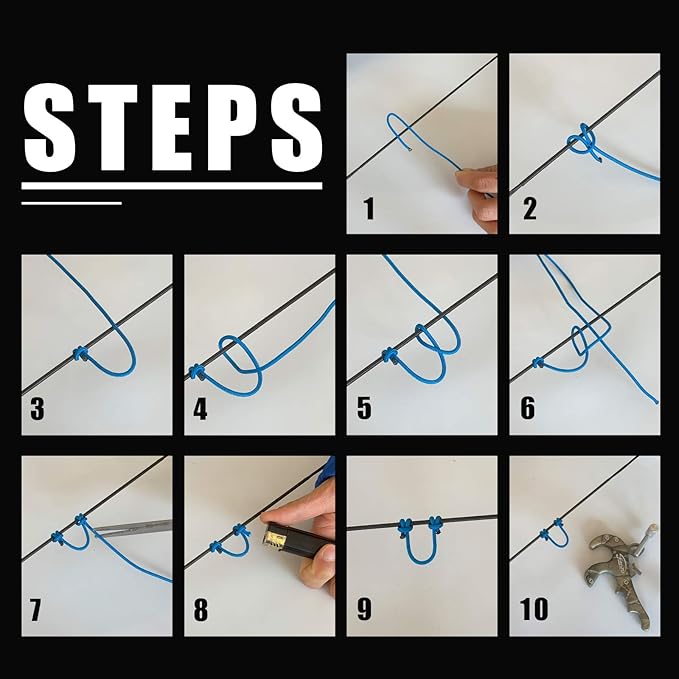 STEPS

1

2

3

4

5

6

7

8

9

10