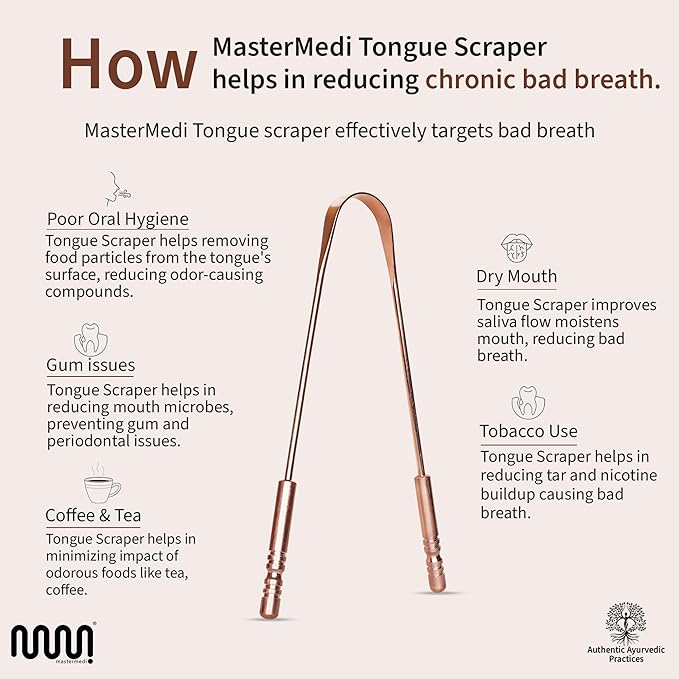 How MasterMedi Tongue Scraper helps in reducing chronic bad breath.

MasterMedi Tongue scraper effectively targets bad breath

Poor Oral Hygiene
Tongue Scraper helps removing food particles from the tongue's surface, reducing odor-causing compounds.

Gum issues
Tongue Scraper helps in reducing mouth microbes, preventing gum and periodontal issues.

Coffee & Tea
Tongue Scraper helps in minimizing impact of odorous foods like tea, coffee.

Dry Mouth
Tongue Scraper improves saliva flow moistens mouth, reducing bad breath.

Tobacco Use
Tongue Scraper helps in reducing tar and nicotine buildup causing bad breath.

mastermedi

Authentic Ayurvedic Practices