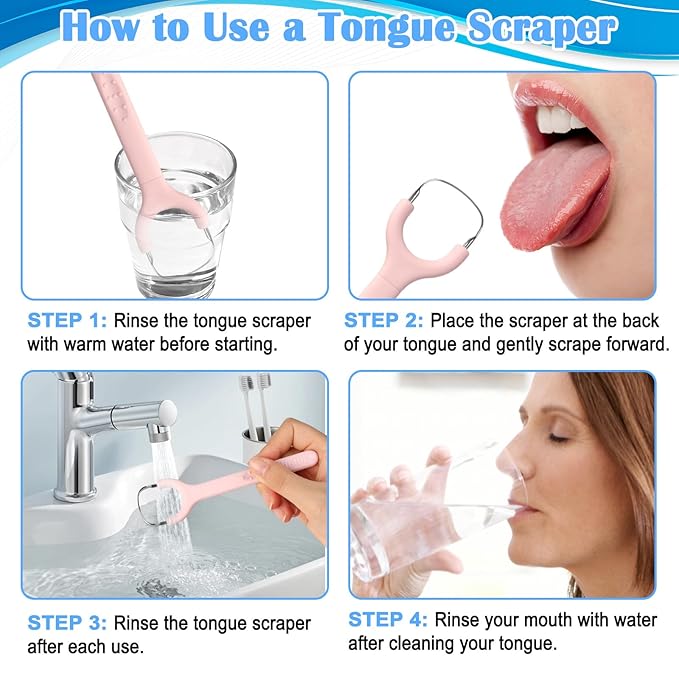 How to Use a Tongue Scraper

STEP 1: Rinse the tongue scraper with warm water before starting.

STEP 2: Place the scraper at the back of your tongue and gently scrape forward.

STEP 3: Rinse the tongue scraper after each use.

STEP 4: Rinse your mouth with water after cleaning your tongue.