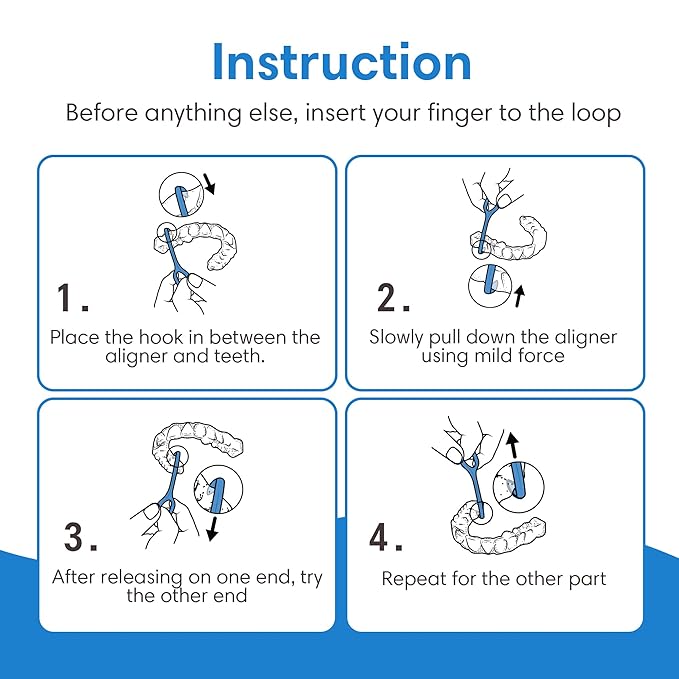 Instruction

Before anything else, insert your finger to the loop

1.

Place the hook in between the aligner and teeth.

2.

Slowly pull down the aligner using mild force

3.

After releasing on one end, try the other end

4.

Repeat for the other part