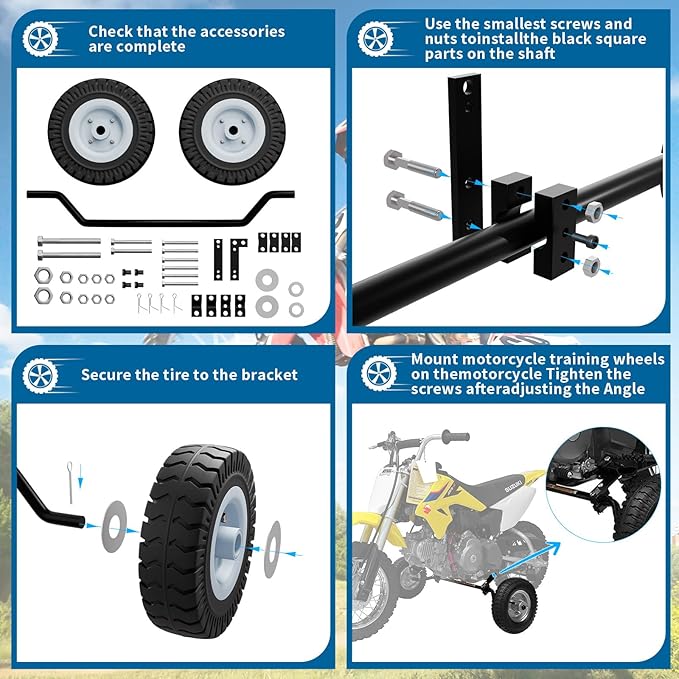 Check that the accessories are complete

Use the smallest screws and nuts toinstallthe black square parts on the shaft

Secure the tire to the bracket

Mount motorcycle training wheels on themotorcycle Tighten the screws afteradjusting the Angle

SUZUKI