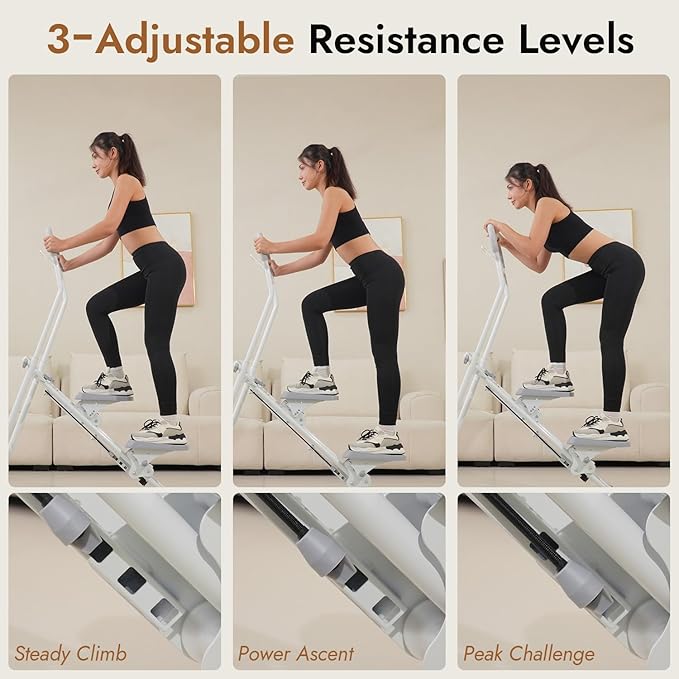 3-Adjustable Resistance Levels

Steady Climb

Power Ascent

Peak Challenge