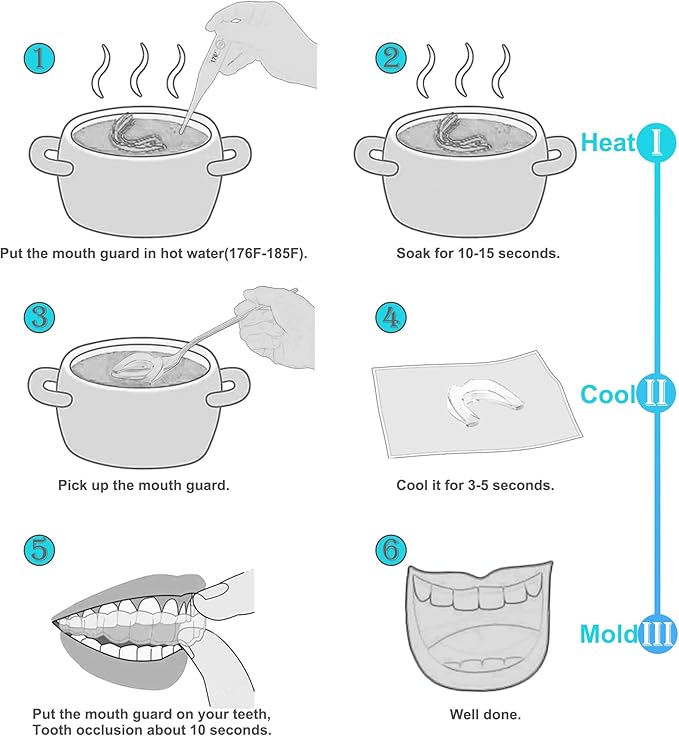 1

Put the mouth guard in hot water(176F-185F).

2

Soak for 10-15 seconds.

Heat I

3

Pick up the mouth guard.

4

Cool it for 3-5 seconds.

Cool II

5

Put the mouth guard on your teeth, Tooth occlusion about 10 seconds.

6

Well done.

Mold III