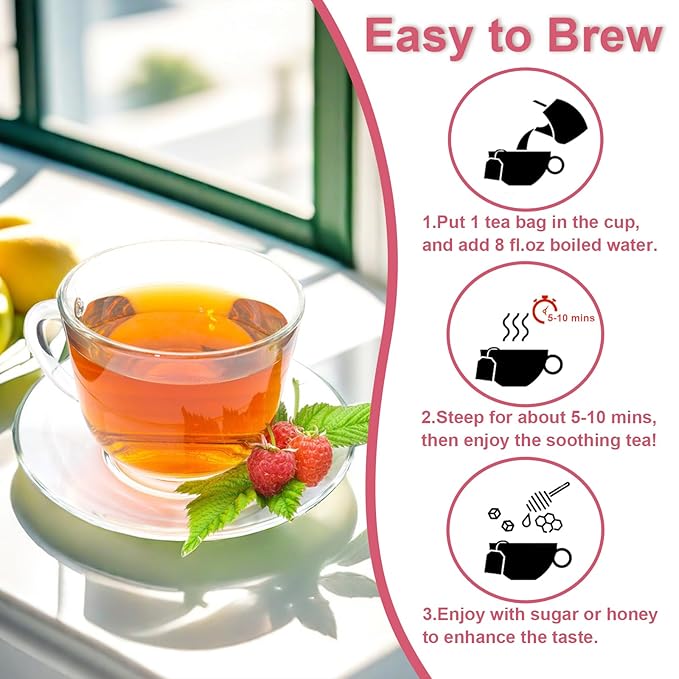 Easy to Brew

1.Put 1 tea bag in the cup, and add 8 fl.oz boiled water.

5-10 mins

2.Steep for about 5-10 mins, then enjoy the soothing tea!

3.Enjoy with sugar or honey to enhance the taste.