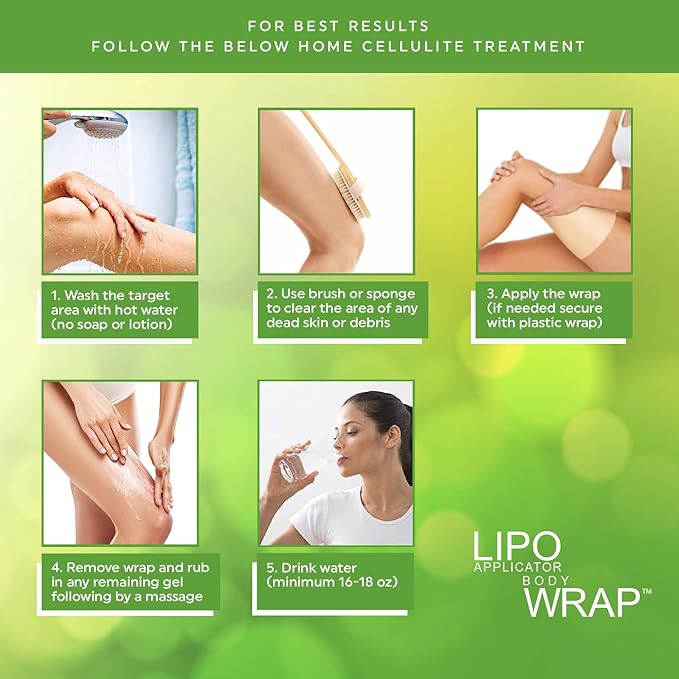 FOR BEST RESULTS
FOLLOW THE BELOW HOME CELLULITE TREATMENT

1. Wash the target area with hot water (no soap or lotion)

2. Use brush or sponge to clear the area of any dead skin or debris

3. Apply the wrap (if needed secure with plastic wrap)

4. Remove wrap and rub in any remaining gel following by a massage

5. Drink water (minimum 16-18 oz)

LIPO
APPLICATOR
BODY
WRAP™