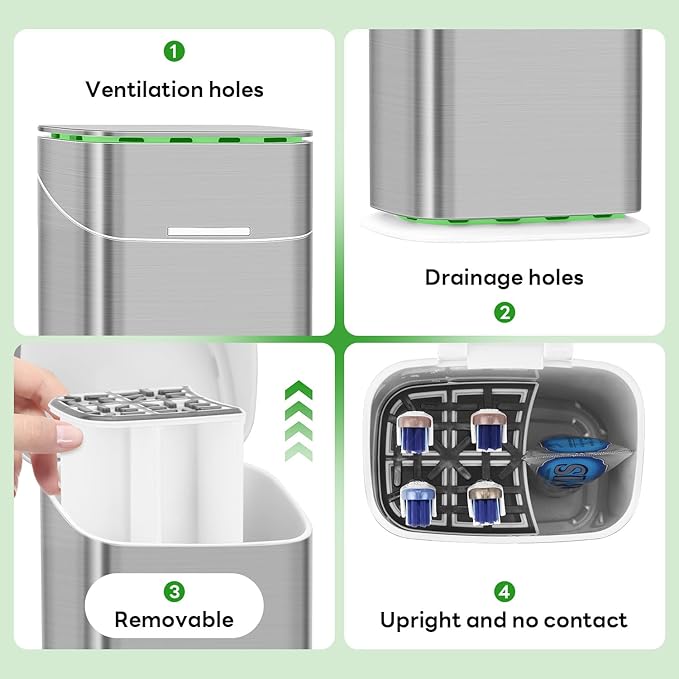 1
Ventilation holes

Drainage holes
2

3
Removable

4
Upright and no contact