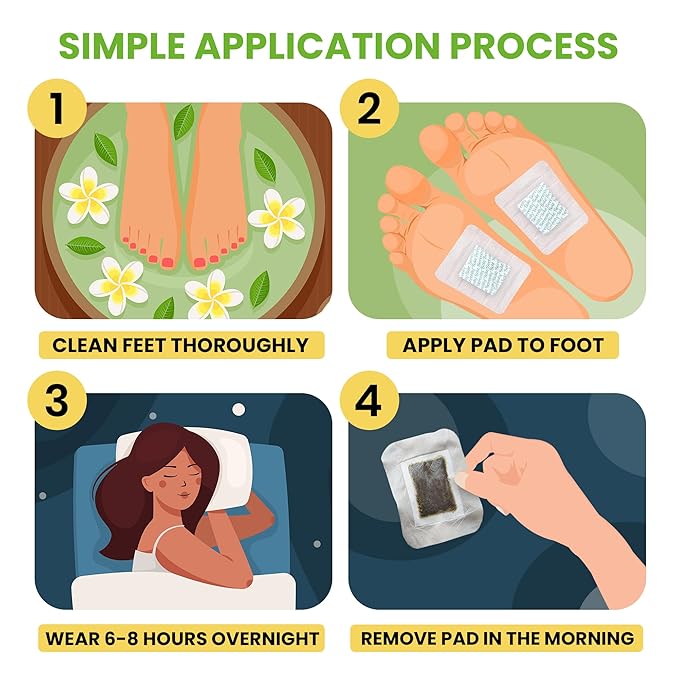 SIMPLE APPLICATION PROCESS

1

CLEAN FEET THOROUGHLY

2

APPLY PAD TO FOOT

3

WEAR 6-8 HOURS OVERNIGHT

4

REMOVE PAD IN THE MORNING