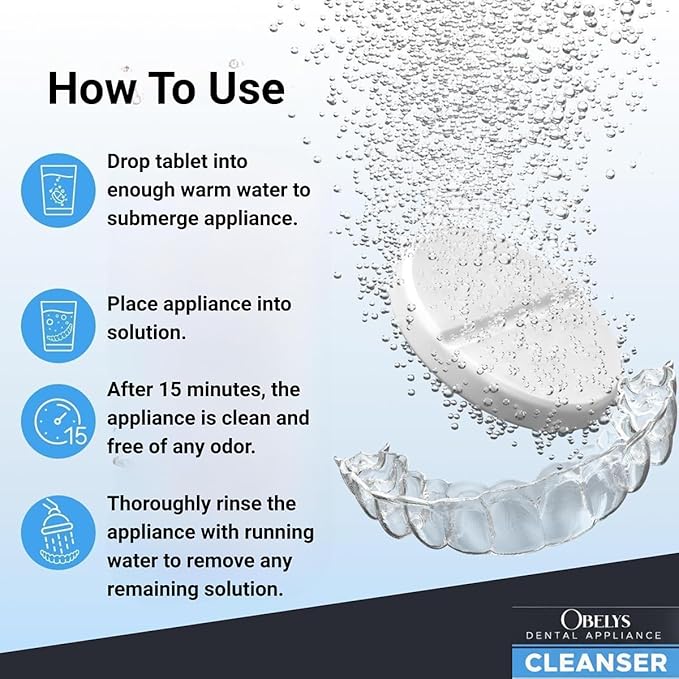 How To Use

Drop tablet into enough warm water to submerge appliance.

Place appliance into solution.

15

After 15 minutes, the appliance is clean and free of any odor.

Thoroughly rinse the appliance with running water to remove any remaining solution.

OBELYS
DENTAL APPLIANCE
CLEANSER