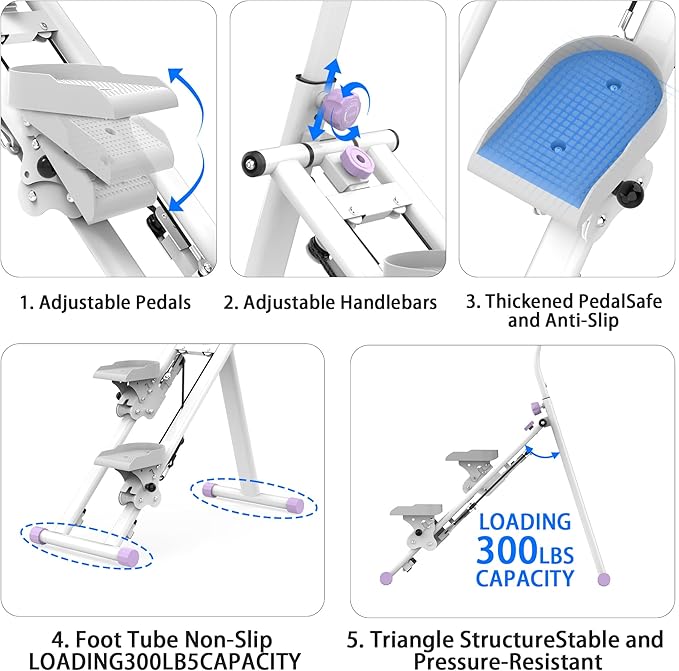 1. Adjustable Pedals

2. Adjustable Handlebars

3. Thickened PedalSafe and Anti-Slip

LOADING 300LBS CAPACITY

4. Foot Tube Non-Slip LOADING300LB5CAPACITY

5. Triangle StructureStable and Pressure-Resistant