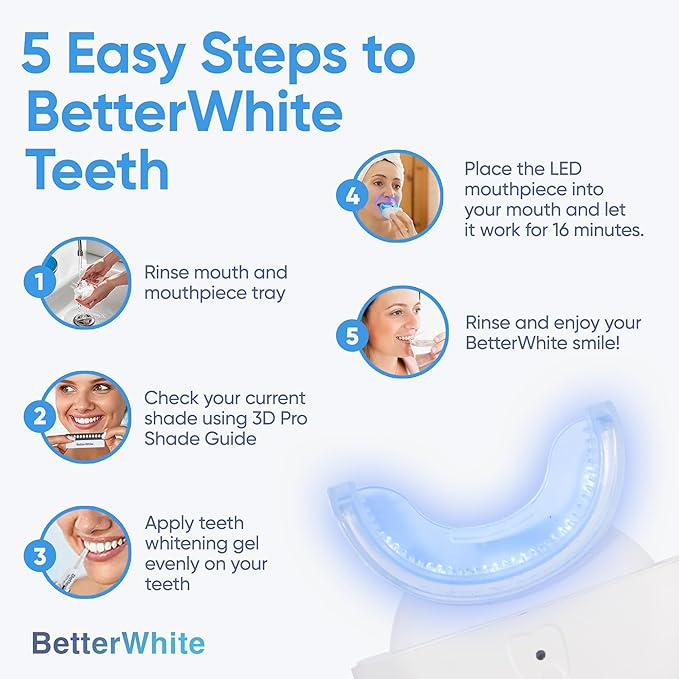 5 Easy Steps to BetterWhite Teeth

1
Rinse mouth and mouthpiece tray

2
Check your current shade using 3D Pro Shade Guide

3
Apply teeth whitening gel evenly on your teeth

4
Place the LED mouthpiece into your mouth and let it work for 16 minutes.

5
Rinse and enjoy your BetterWhite smile!

BetterWhite