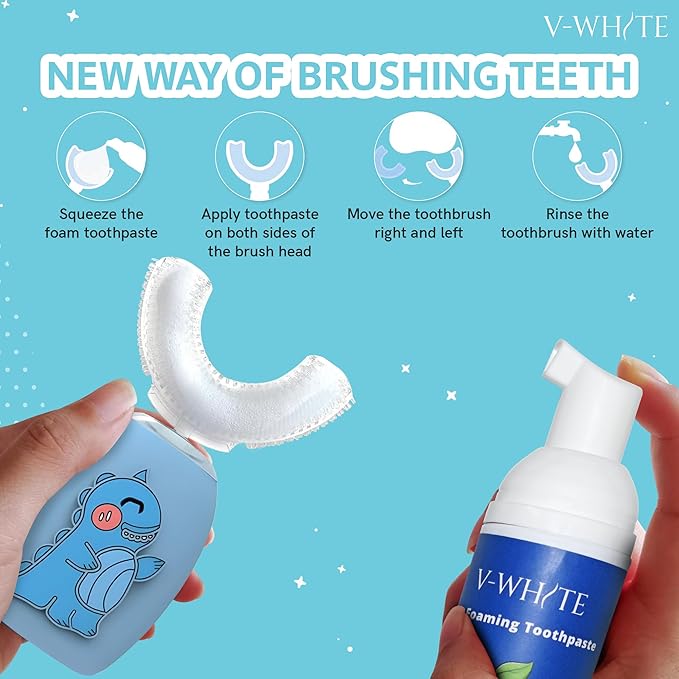 V-WHITE

NEW WAY OF BRUSHING TEETH

Squeeze the foam toothpaste

Apply toothpaste on both sides of the brush head

Move the toothbrush right and left

Rinse the toothbrush with water

V-WHITE
Foaming Toothpaste