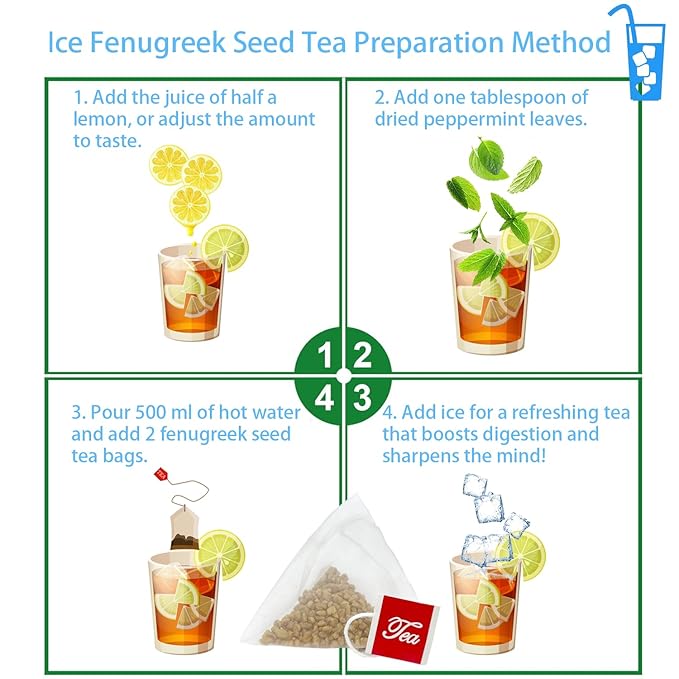 Ice Fenugreek Seed Tea Preparation Method

1. Add the juice of half a lemon, or adjust the amount to taste.

2. Add one tablespoon of dried peppermint leaves.

1 2
4 3

3. Pour 500 ml of hot water and add 2 fenugreek seed tea bags.

4. Add ice for a refreshing tea that boosts digestion and sharpens the mind!

Tea