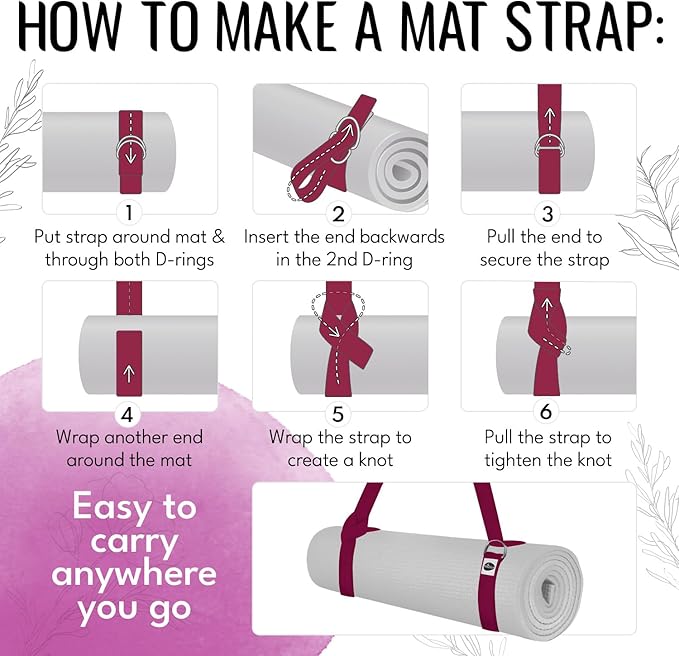 HOW TO MAKE A MAT STRAP:

1
Put strap around mat & through both D-rings

2
Insert the end backwards in the 2nd D-ring

3
Pull the end to secure the strap

4
Wrap another end around the mat

5
Wrap the strap to create a knot

6
Pull the strap to tighten the knot

Easy to carry anywhere you go